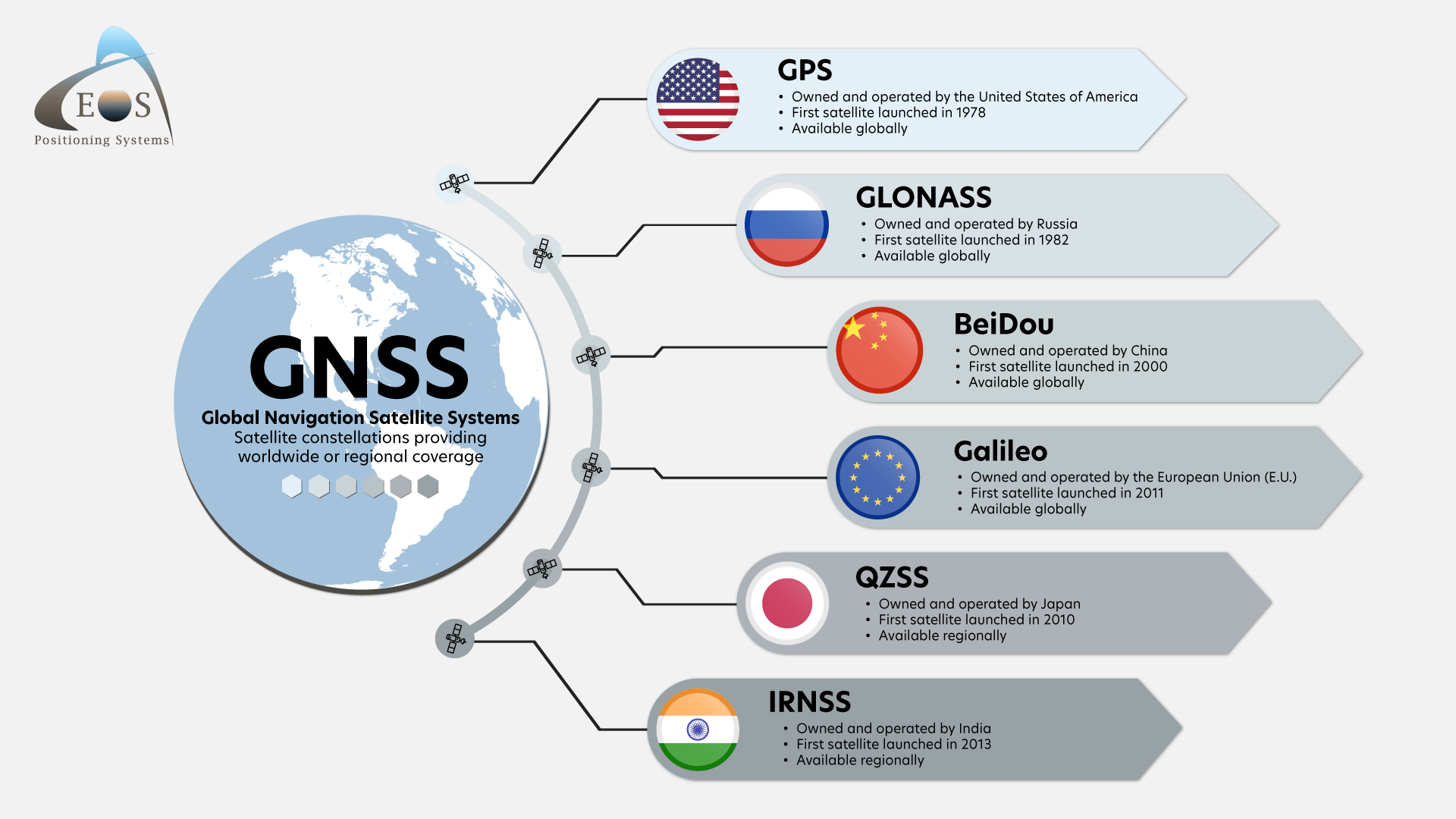 EOS
Positioning Systems

GNSS
Global Navigation Satellite Systems
Satellite constellations providing worldwide or regional coverage

GPS
• Owned and operated by the United States of America
• First satellite launched in 1978
• Available globally

GLONASS
• Owned and operated by Russia
• First satellite launched in 1982
• Available globally

BeiDou
• Owned and operated by China
• First satellite launched in 2000
• Available globally

Galileo
• Owned and operated by the European Union (E.U.)
• First satellite launched in 2011
• Available globally

QZSS
• Owned and operated by Japan
• First satellite launched in 2010
• Available regionally

IRNSS
• Owned and operated by India
• First satellite launched in 2013
• Available regionally